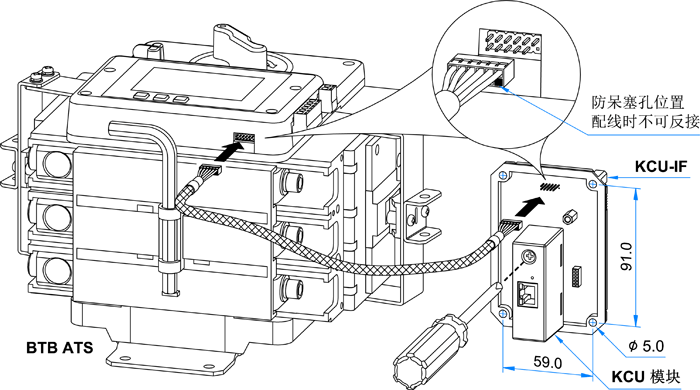 防呆塞孔位置
配线时不可反接

KCU-IF

91.0

BTB ATS

$\phi$ 5.0

59.0

KCU 模块