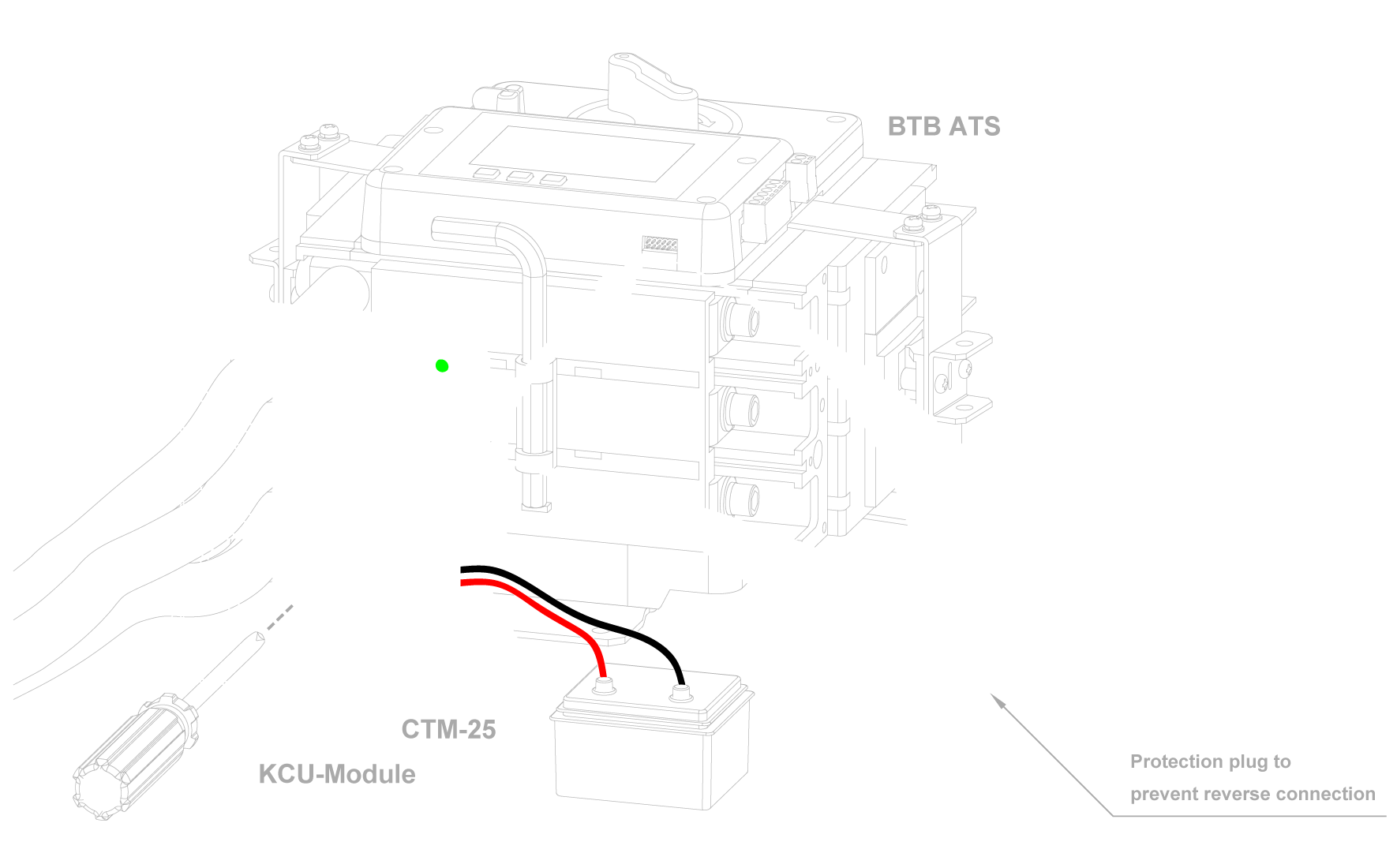 BTB ATS

CTM-25

KCU-Module

Protection plug to prevent reverse connection