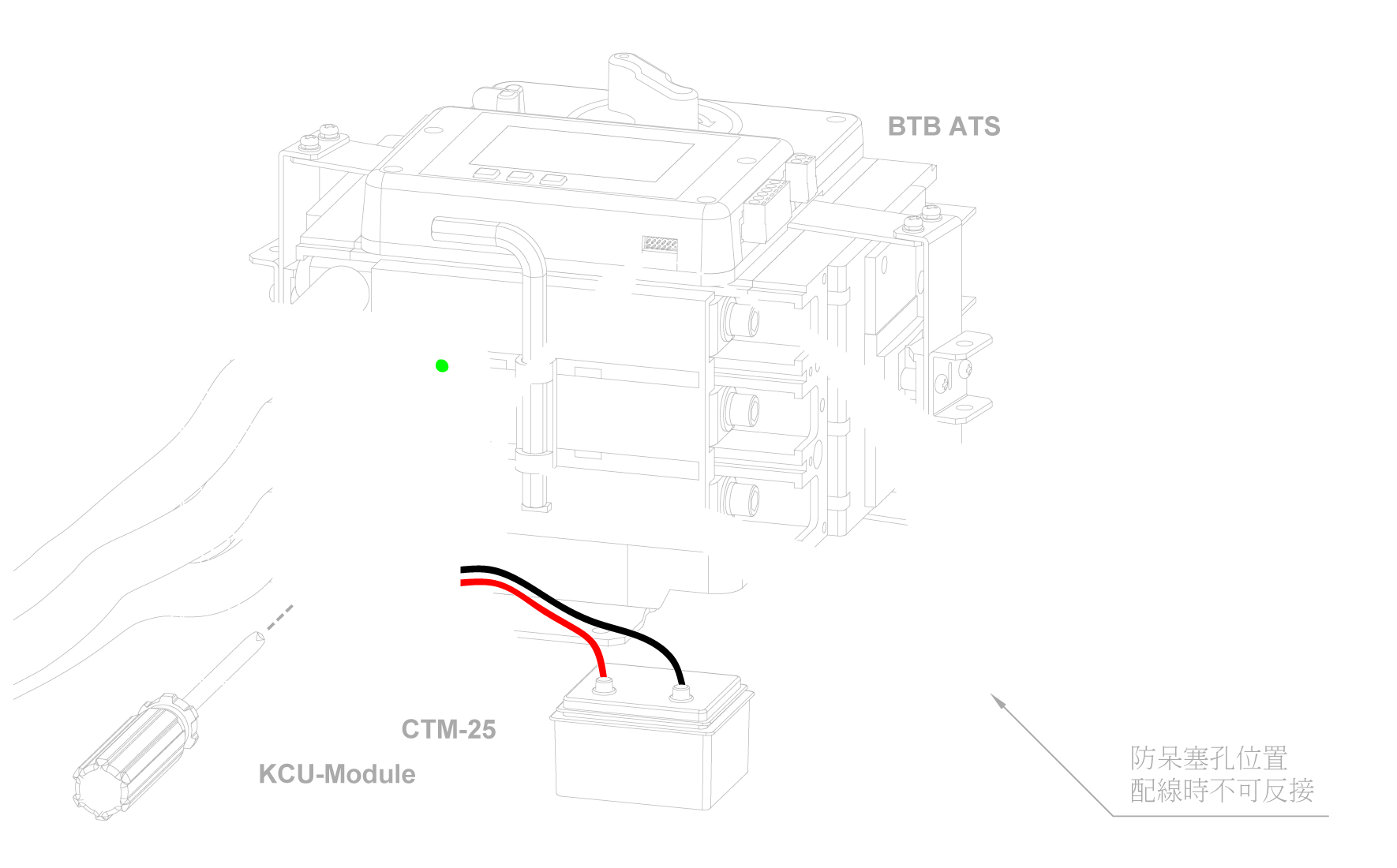 BTB ATS

CTM-25

KCU-Module

防呆塞孔位置
配線時不可反接