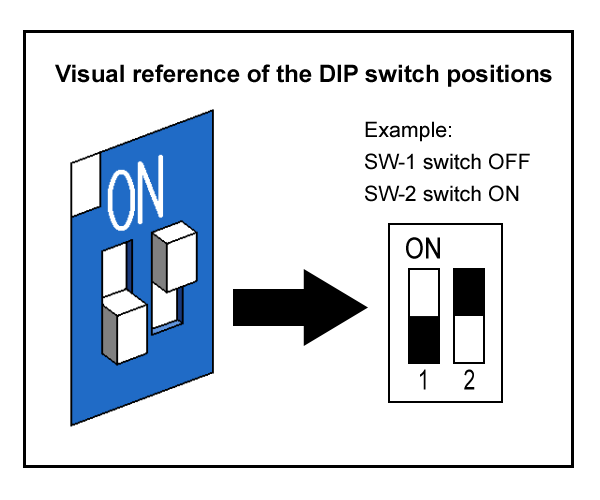 Visual reference of the DIP switch positions

ON

Example:
SW-1 switch OFF
SW-2 switch ON

ON

1 2